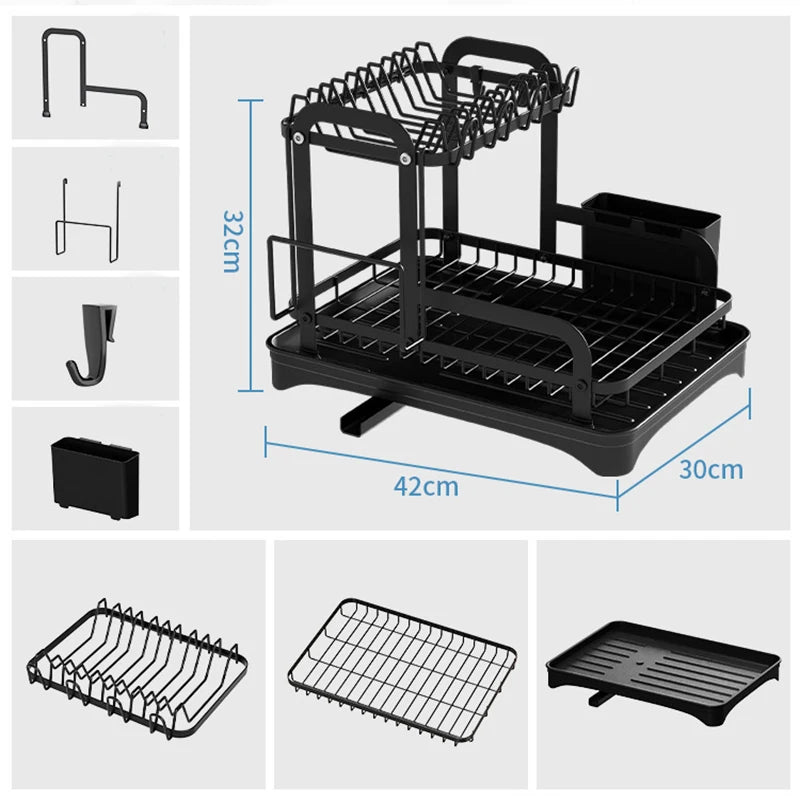 32cm

42cm

30cm